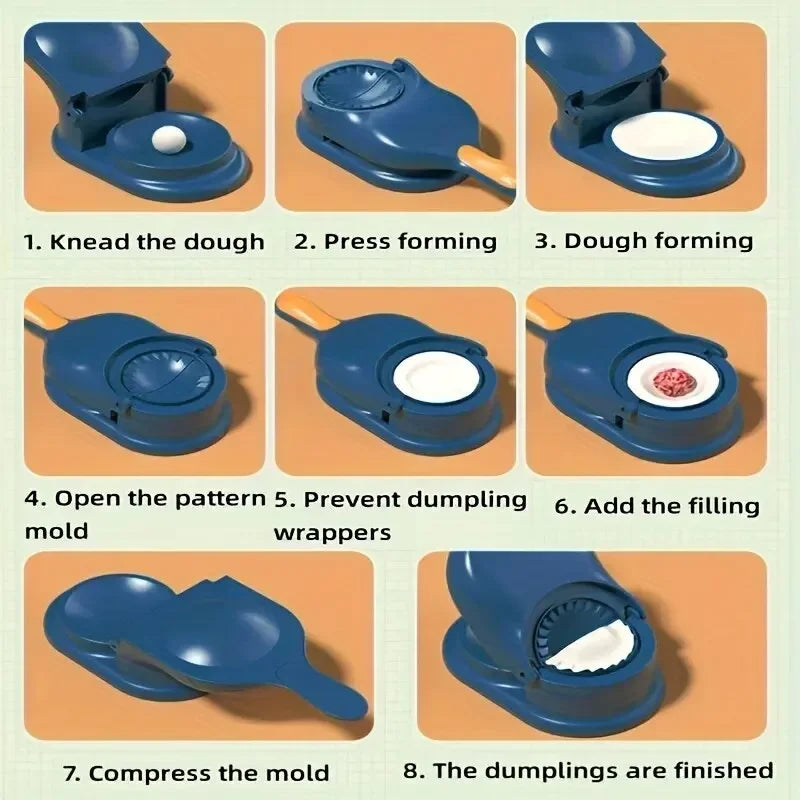 1. Knead the dough

2. Press forming

3. Dough forming

4. Open the pattern mold

5. Prevent dumpling wrappers

6. Add the filling

7. Compress the mold

8. The dumplings are finished