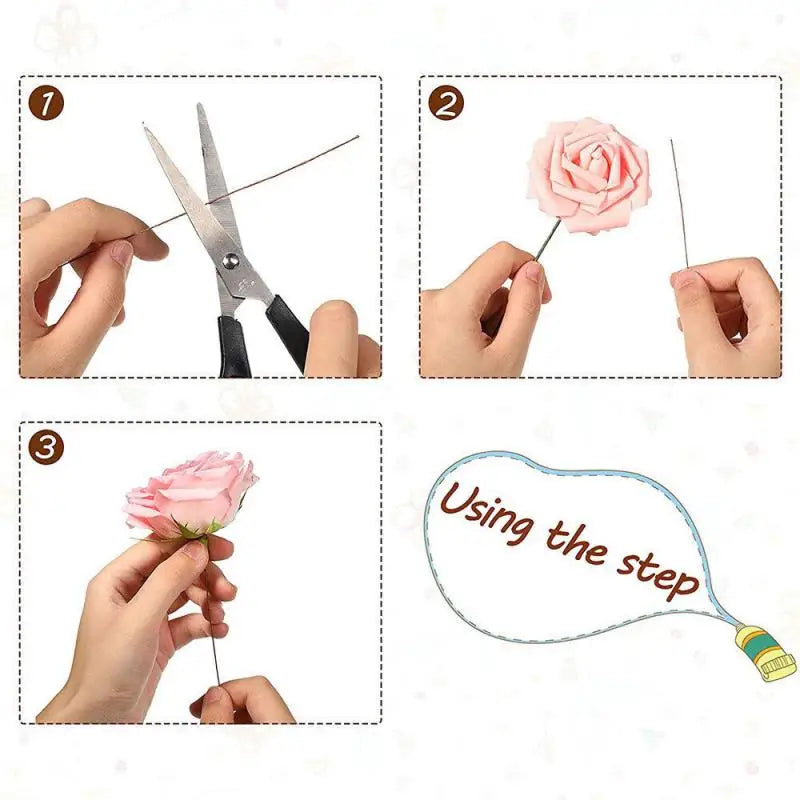 1

2

3

Using the step