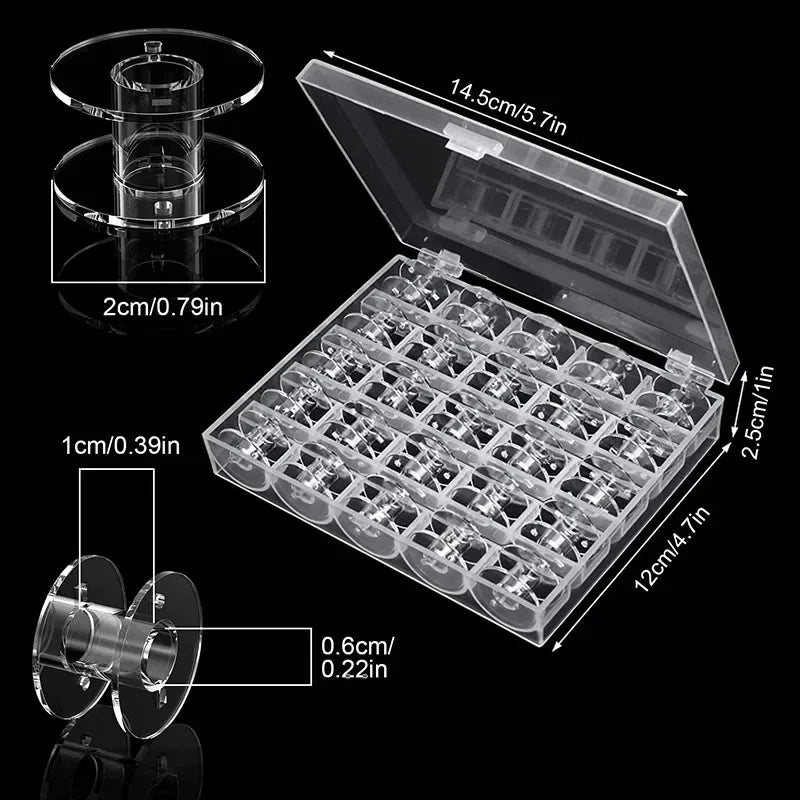 14.5cm/5.7in

2cm/0.79in

2.5cm/1in

1cm/0.39in

12cm/4.7in

0.6cm/
0.22in