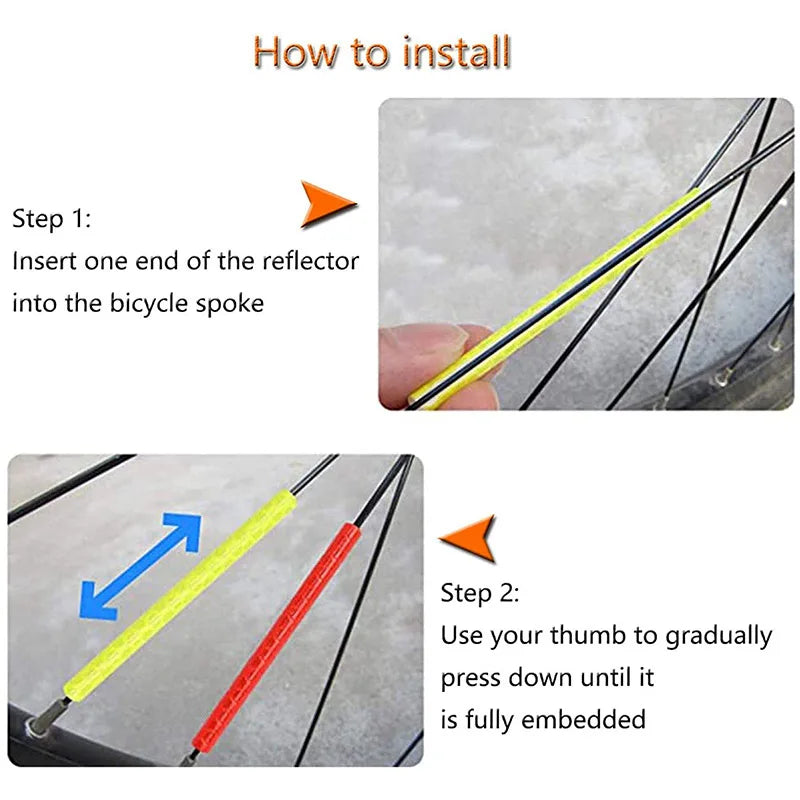 How to install

Step 1:
Insert one end of the reflector into the bicycle spoke

Step 2:
Use your thumb to gradually press down until it is fully embedded